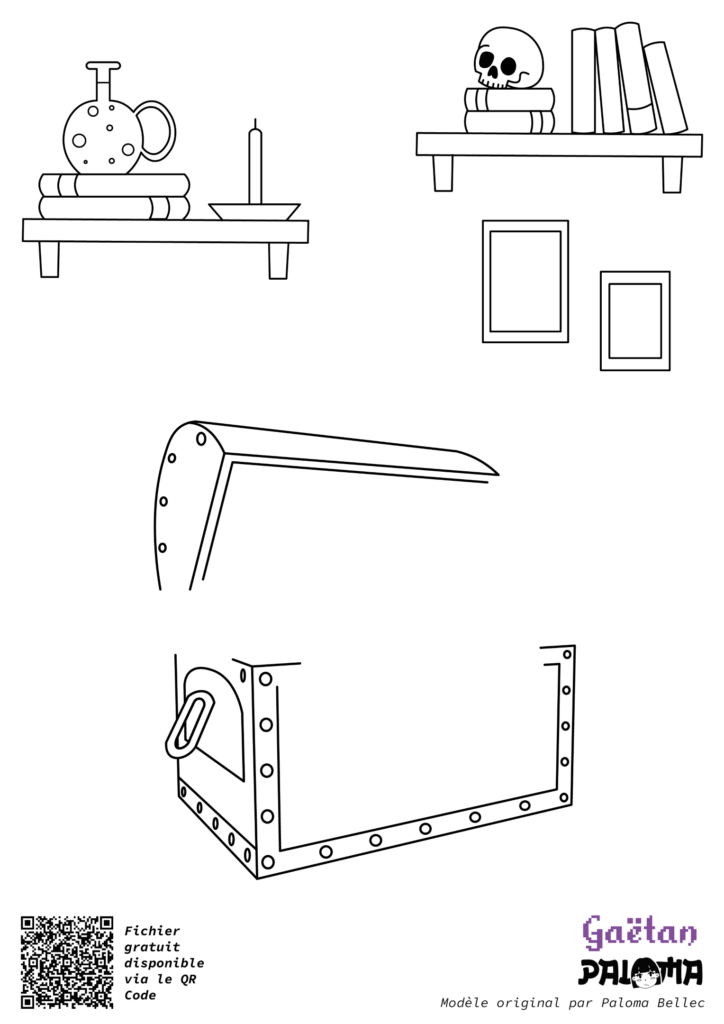 Fichier gratuit disponible via le QR Code

Gaëtan
PALOMA
Modèle original par Paloma Bellec